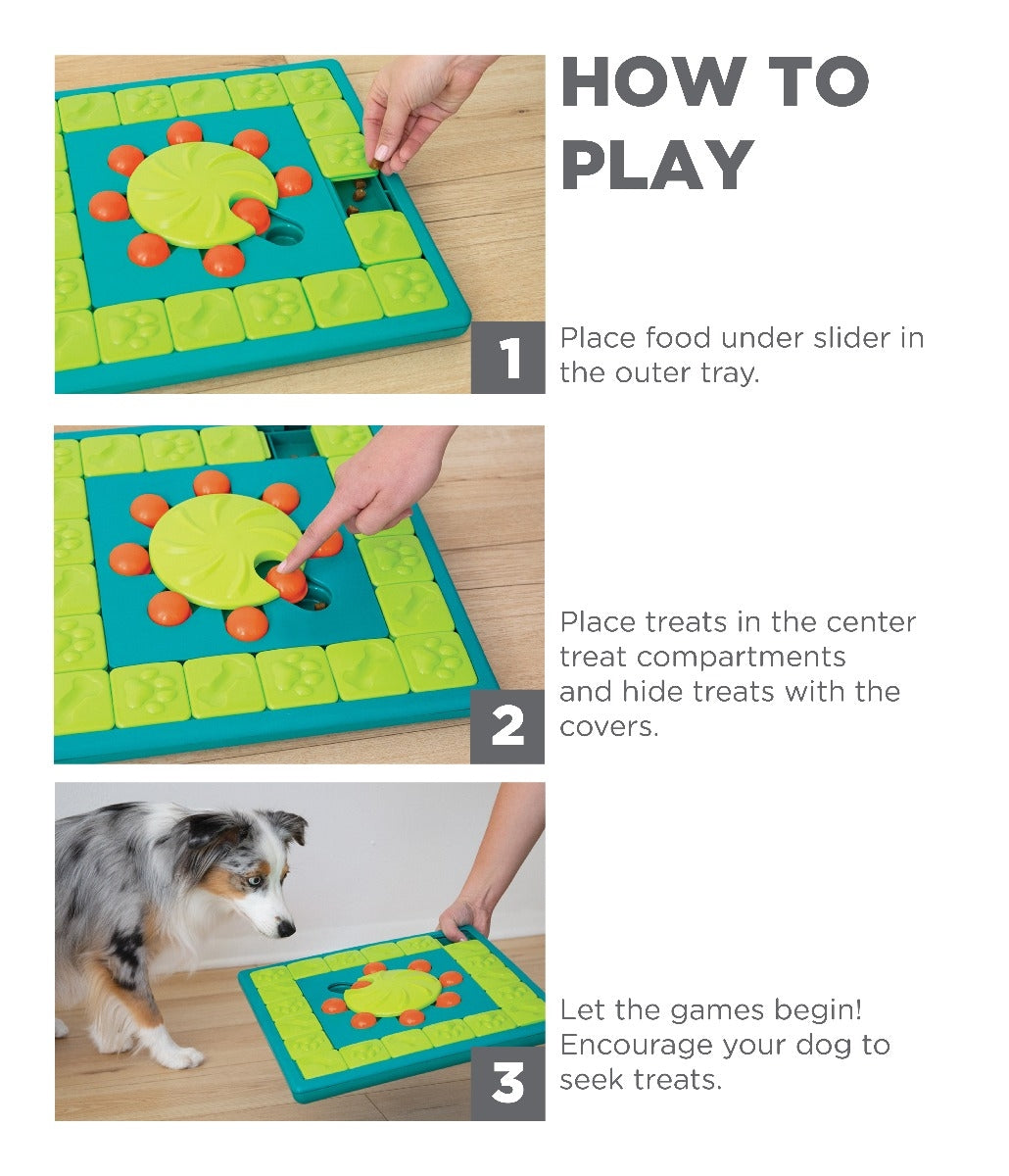 HOW TO PLAY

1

Place food under slider in the outer tray.

2

Place treats in the center treat compartments and hide treats with the covers.

3

Let the games begin! Encourage your dog to seek treats.